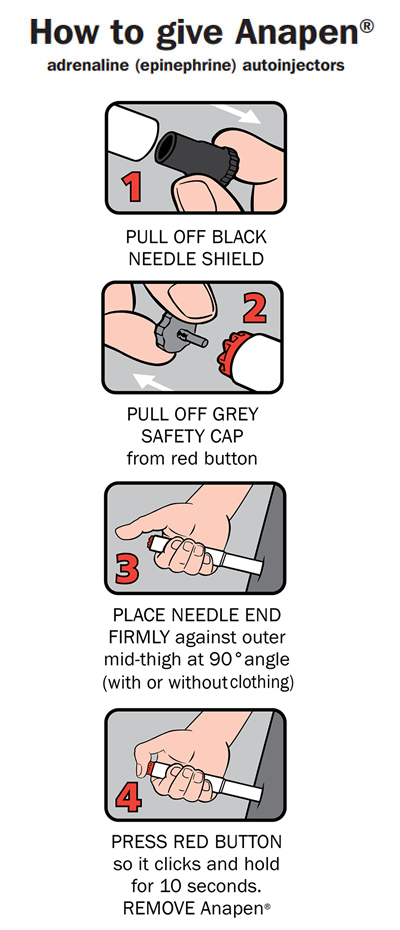 How to give Anapen®

adrenaline (epinephrine) autoinjectors

1

PULL OFF BLACK NEEDLE SHIELD

2

PULL OFF GREY SAFETY CAP from red button

3

PLACE NEEDLE END FIRMLY against outer mid-thigh at 90° angle (with or without clothing)

4

PRESS RED BUTTON so it clicks and hold for 10 seconds. REMOVE Anapen®